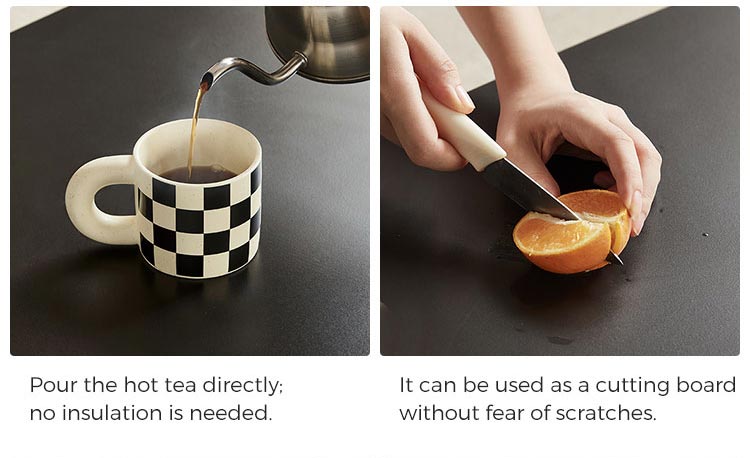 Pour the hot tea directly; no insulation is needed.

It can be used as a cutting board without fear of scratches.