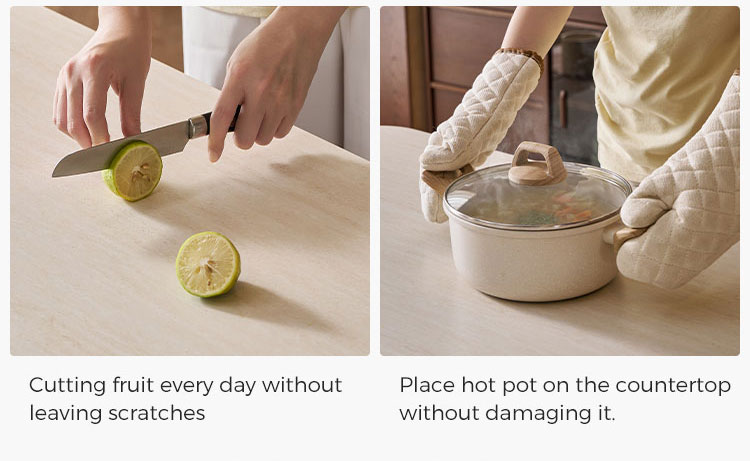 Cutting fruit every day without leaving scratches

Place hot pot on the countertop without damaging it.