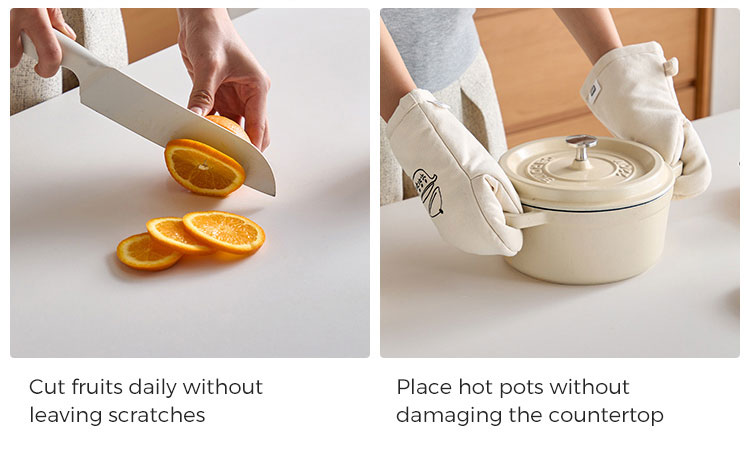 Cut fruits daily without leaving scratches

Place hot pots without damaging the countertop