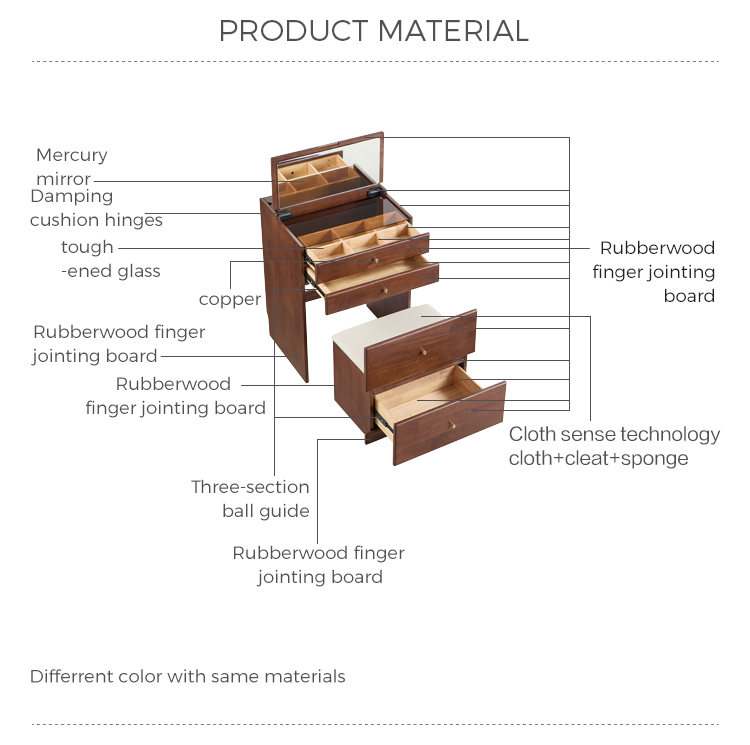 PRODUCT MATERIAL

Mercury mirror

Damping cushion hinges

tough -ened glass

copper

Rubberwood finger jointing board

Rubberwood finger jointing board

Three-section ball guide

Rubberwood finger jointing board

Rubberwood finger jointing board

Cloth sense technology cloth+cleat+sponge

Differrent color with same materials